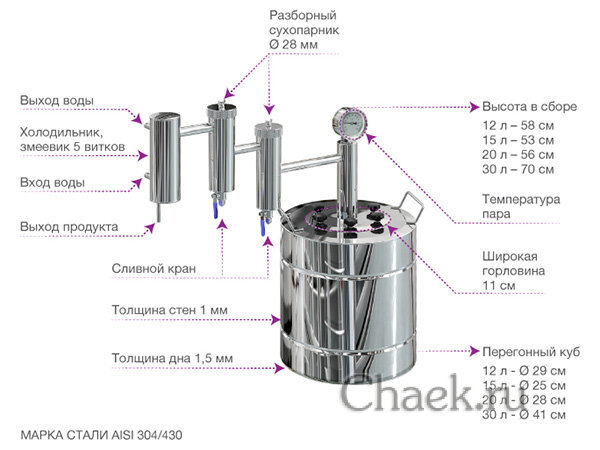 Разборный сухопарник Ø 28 мм

Выход воды

Холодильник, змеевик 5 витков

Вход воды

Выход продукта

Сливной кран

Толщина стен 1 мм

Толщина дна 1,5 мм

Высота в сборе
12 л – 58 см
15 л – 53 см
20 л – 56 см
30 л – 70 см

Температура пара

Широкая горловина 11 см

Перегонный куб
12 л - Ø 29 см
15 л - Ø 25 см
20 л - Ø 28 см
30 л - Ø 41 см

Chaek.ru

МАРКА СТАЛИ AISI 304/430