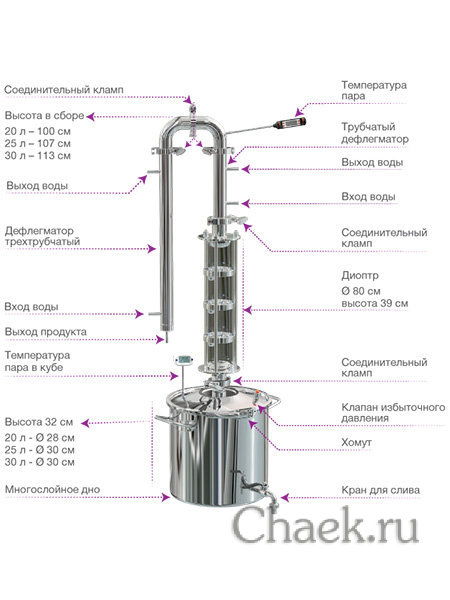 Соединительный кламп

Высота в сборе
20 л – 100 см
25 л – 107 см
30 л – 113 см

Выход воды

Дефлегматор трехтрубчатый

Вход воды

Выход продукта

Температура пара в кубе

Высота 32 см
20 л - Ø 28 см
25 л - Ø 30 см
30 л - Ø 30 см

Многослойное дно

Температура пара

Трубчатый дефлегматор

Выход воды

Вход воды

Соединительный кламп

Диоптр
Ø 80 см
высота 39 см

Соединительный кламп

Клапан избыточного давления

Хомут

Кран для слива

Chaek.ru